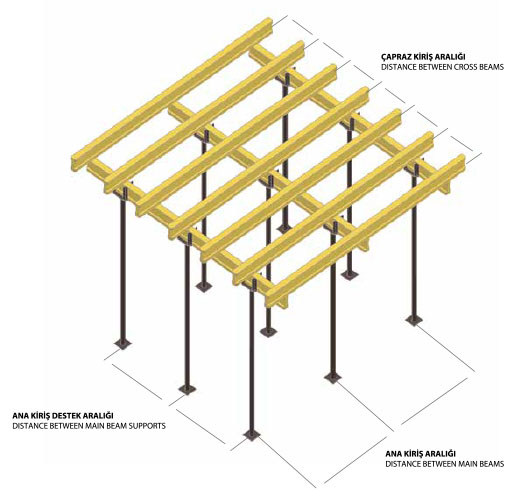 ÇAPRAZ KİRİŞ ARALIĞI
DISTANCE BETWEEN CROSS BEAMS

ANA KİRİŞ DESTEK ARALIĞI
DISTANCE BETWEEN MAIN BEAM SUPPORTS

ANA KİRİŞ ARALIĞI
DISTANCE BETWEEN MAIN BEAMS