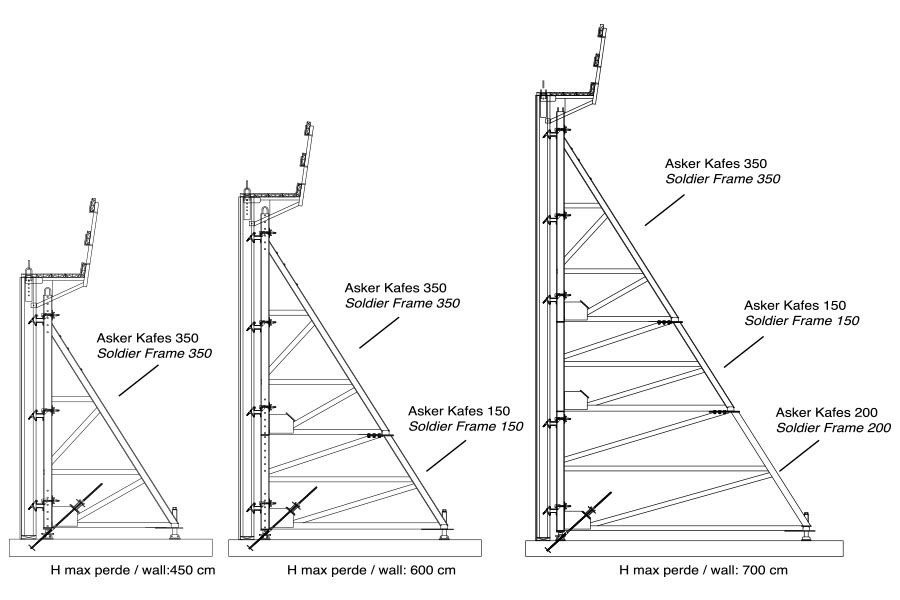 Asker Kafes 350
Soldier Frame 350

H max perde / wall:450 cm

Asker Kafes 350
Soldier Frame 350

Asker Kafes 150
Soldier Frame 150

H max perde / wall: 600 cm

Asker Kafes 350
Soldier Frame 350

Asker Kafes 150
Soldier Frame 150

Asker Kafes 200
Soldier Frame 200

H max perde / wall: 700 cm